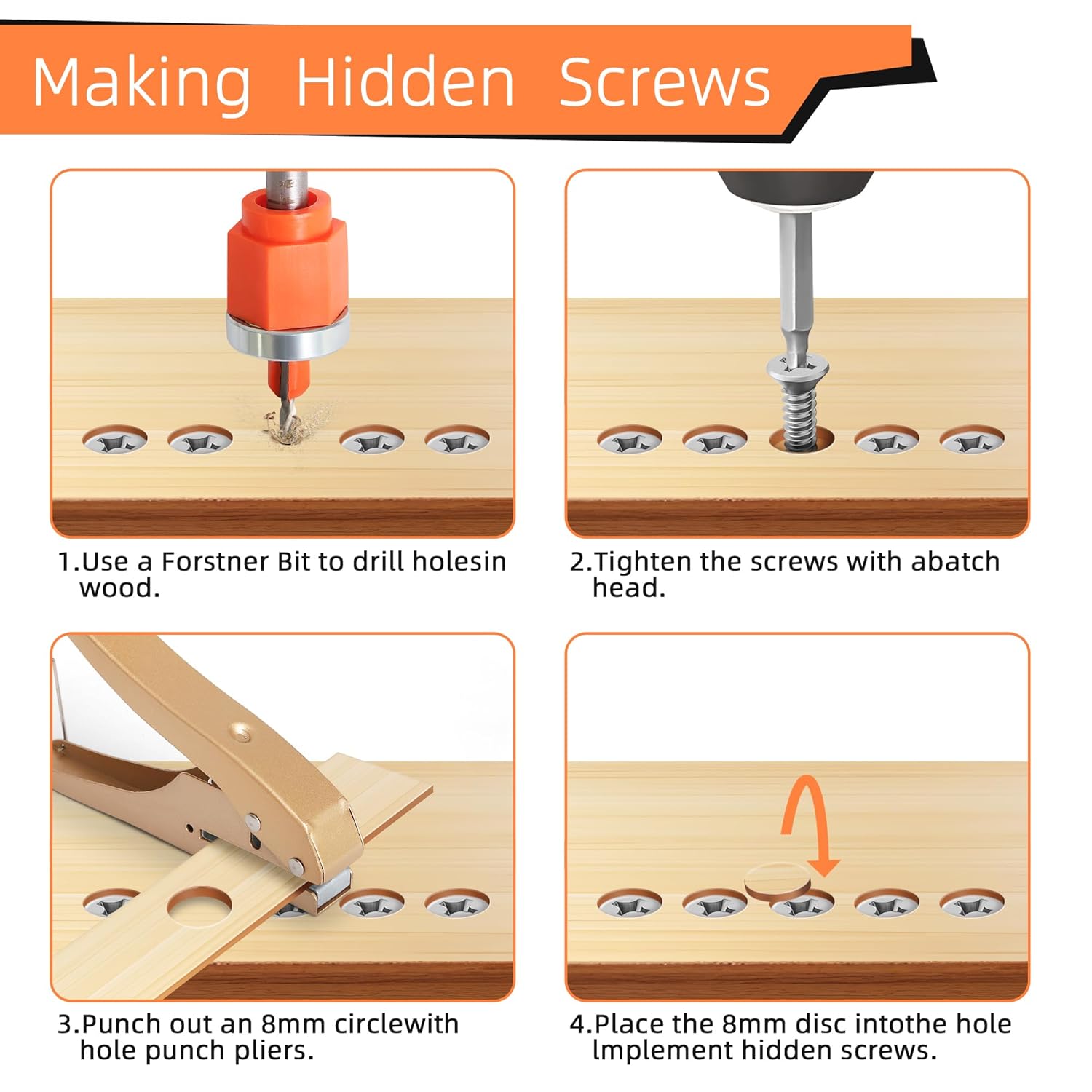 Making Hidden Screws

1.Use a Forstner Bit to drill holesin wood.

2.Tighten the screws with abatch head.

3.Punch out an 8mm circlewith hole punch pliers.

4.Place the 8mm disc intothe hole lmplement hidden screws.